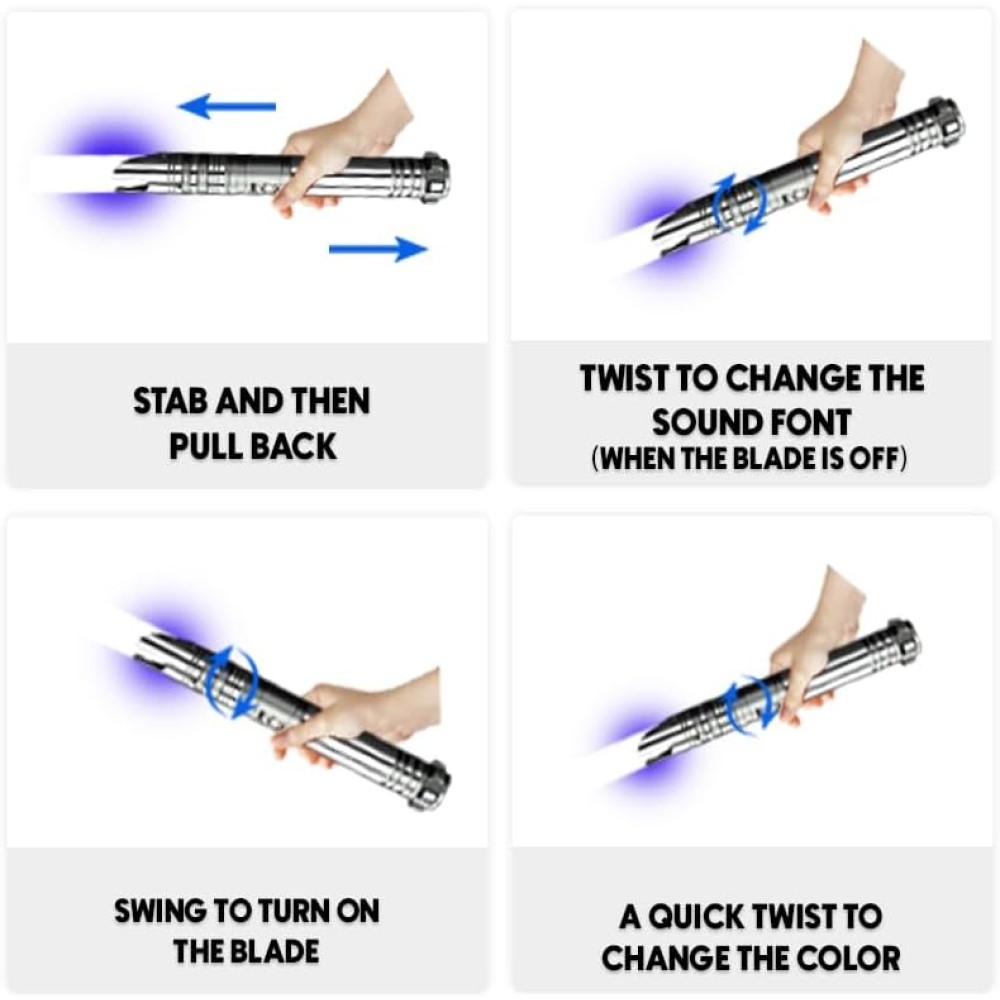 STAB AND THEN PULL BACK

TWIST TO CHANGE THE SOUND FONT (WHEN THE BLADE IS OFF)

SWING TO TURN ON THE BLADE

A QUICK TWIST TO CHANGE THE COLOR